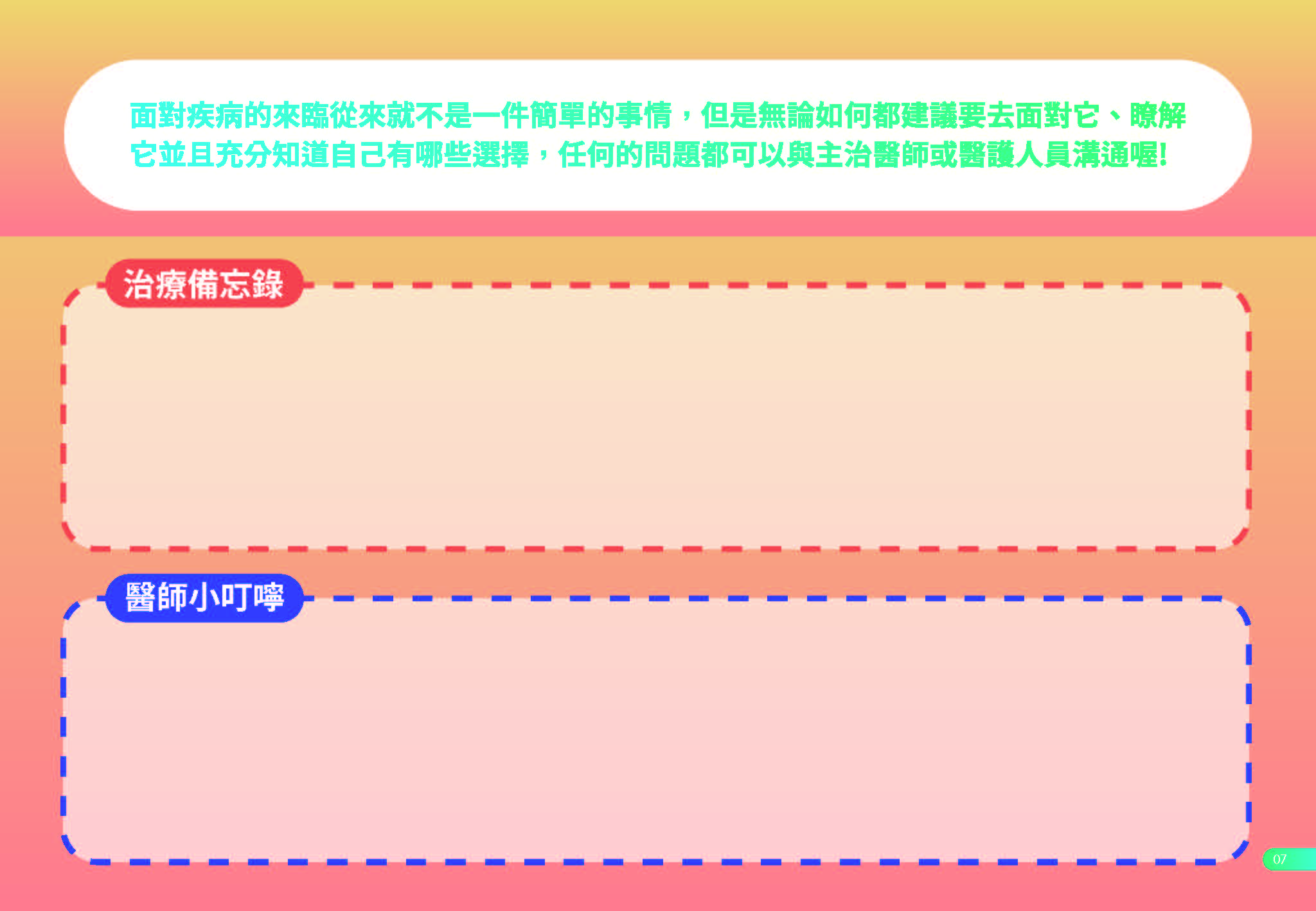 面對疾病的來臨從來就不是一件簡單的事情，但是無論如何都建議要去面對它、瞭解它並且充分知道自己有哪些選擇，任何的問題都可以與主治醫師或醫護人員溝通喔!

治療備忘錄

醫師小叮嚀

07